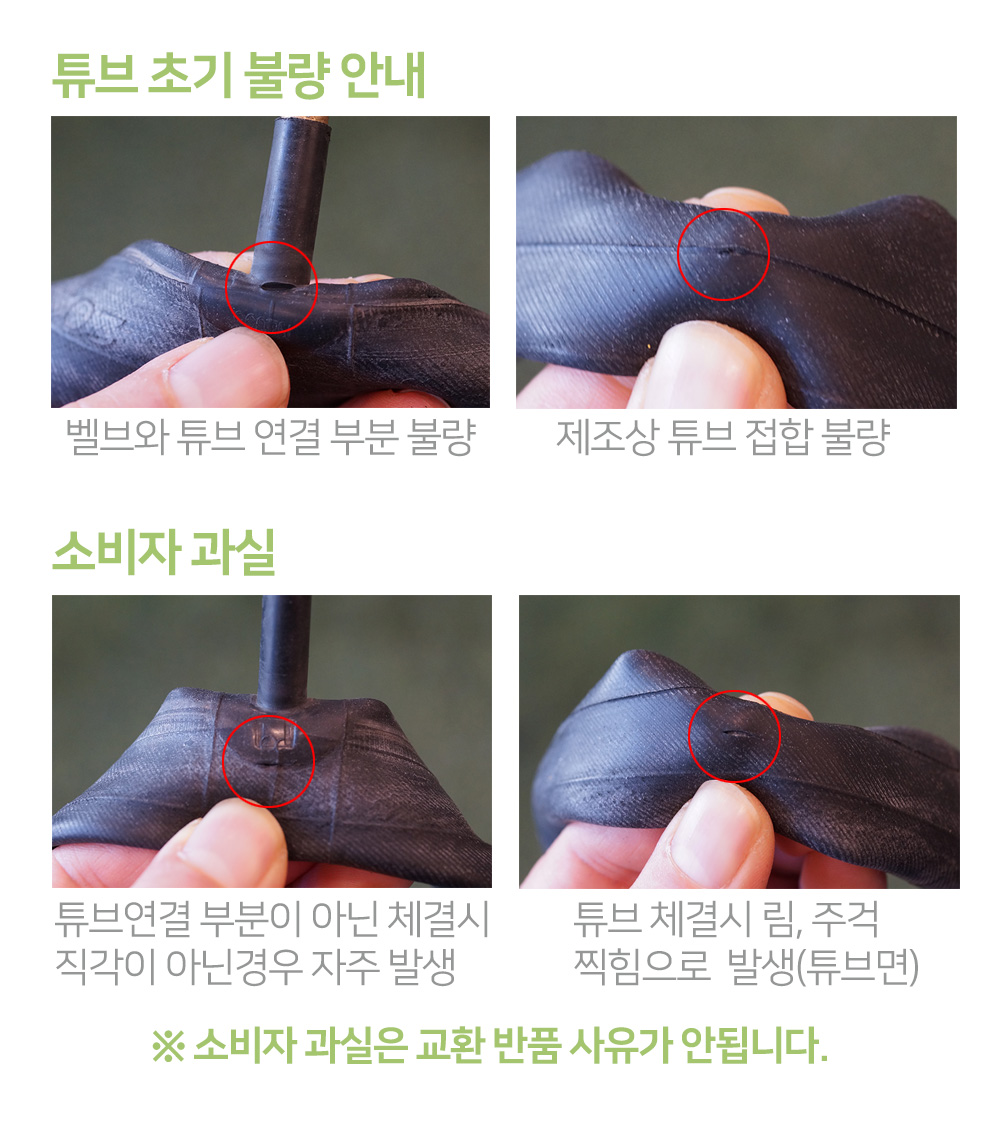 튜브 초기 불량 안내

벨브와 튜브 연결 부분 불량

제조상 튜브 접합 불량

소비자 과실

튜브연결 부분이 아닌 체결시 직각이 아닌경우 자주 발생

튜브 체결시 림, 주걱 찍힘으로 발생(튜브면)

※ 소비자 과실은 교환 반품 사유가 안됩니다.