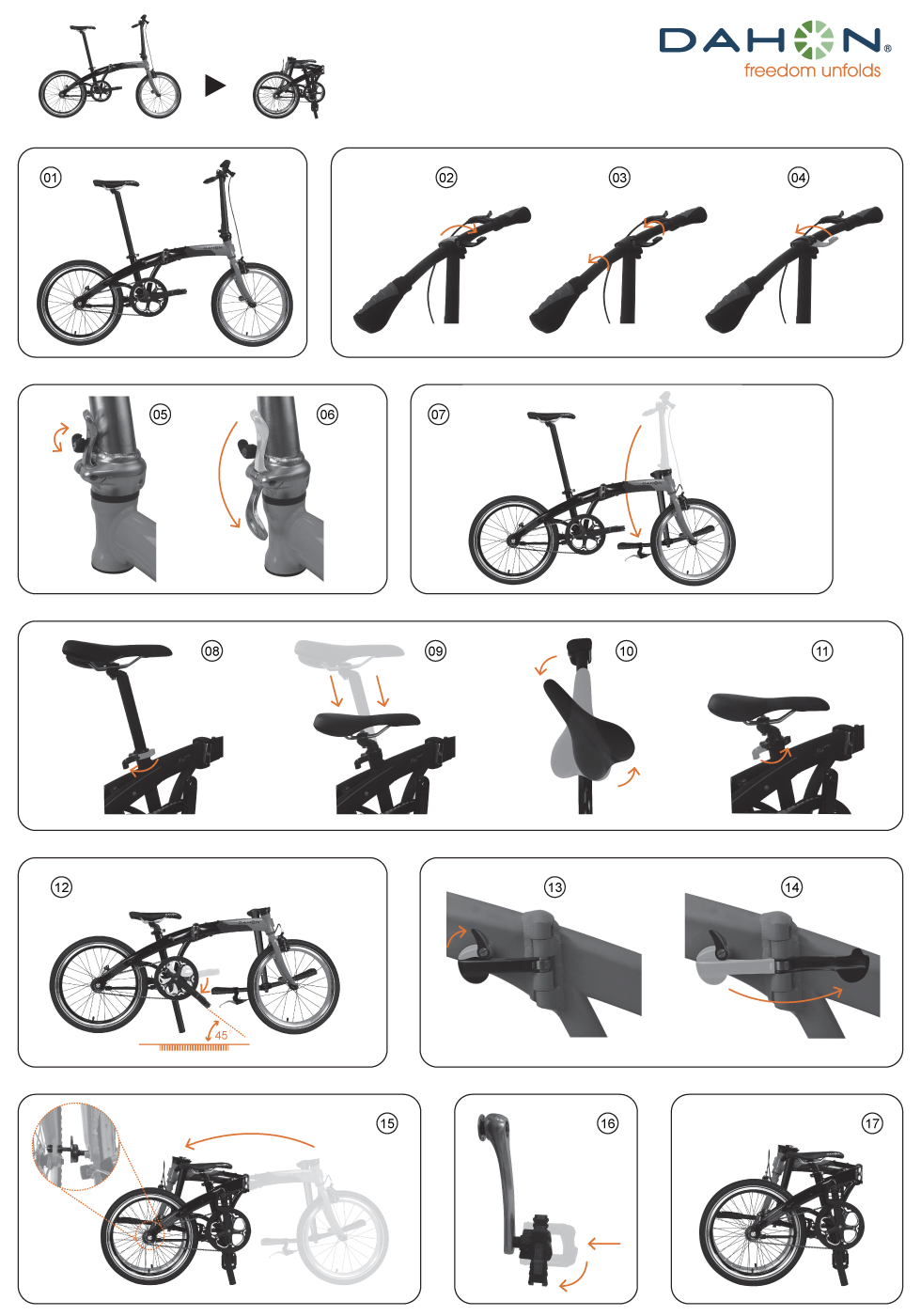 DAHON®
freedom unfolds

01

02

03

04

05

06

07

08

09

10

11

12

45

13

14

15

16

17